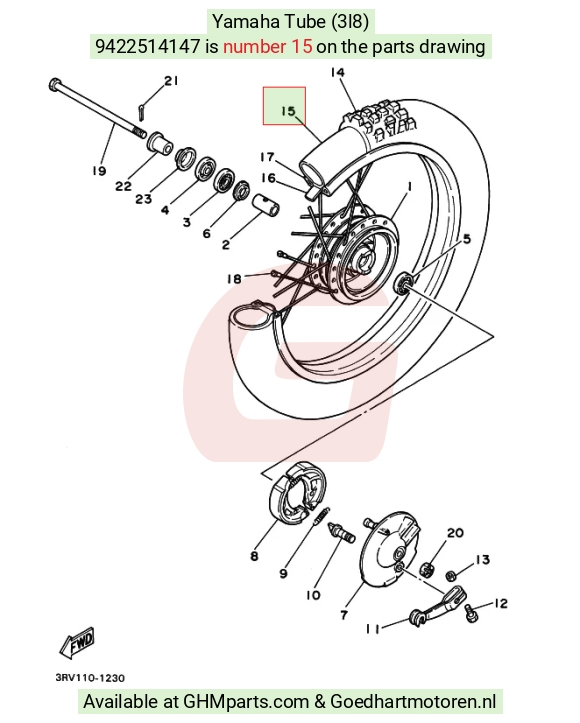 Yamaha Tube (3I8)
9422514147 is number 15 on the parts drawing

21
14
15
17
16
19
22
23
4
3
6
2
1
5
18
8
9
10
7
20
13
12
11
FWD
3RV110-1230

Available at GHMparts.com & Goedhartmotoren.nl