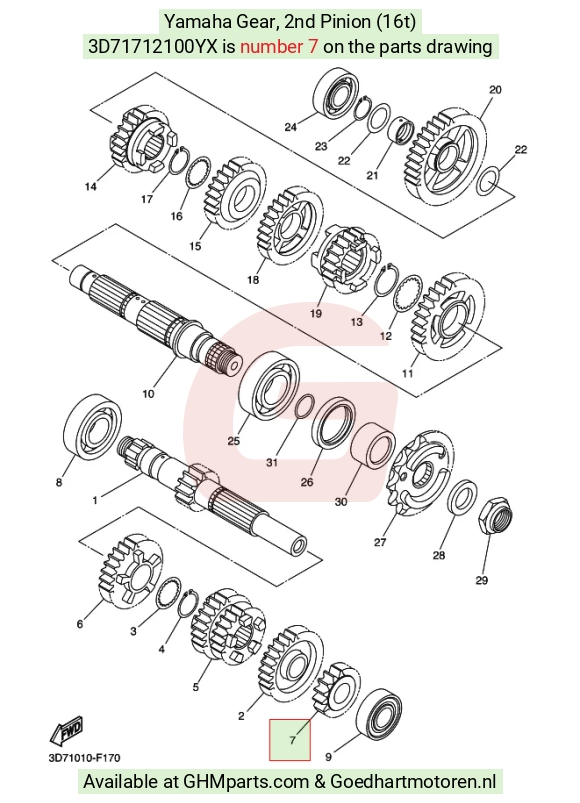 Yamaha Gear, 2nd Pinion (16t)
3D71712100YX is number 7 on the parts drawing

24
20
23
22
21
22
14
17
16
15
18
19
13
12
11
10
25
31
26
30
8
1
27
28
29
6
3
4
5
2
7
9
FWD
3D71010-F170

Available at GHMparts.com & Goedhartmotoren.nl